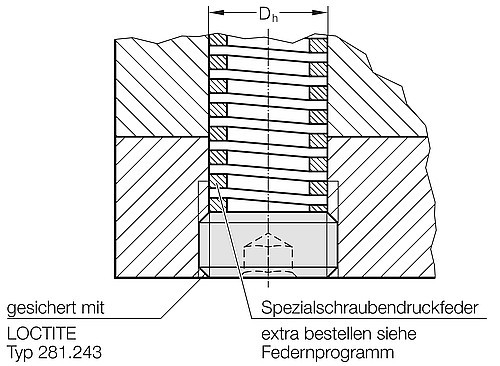 $D_h$

gesichert mit

LOCTITE
Typ 281.243

Spezialschraubendruckfeder

extra bestellen siehe
Federnprogramm